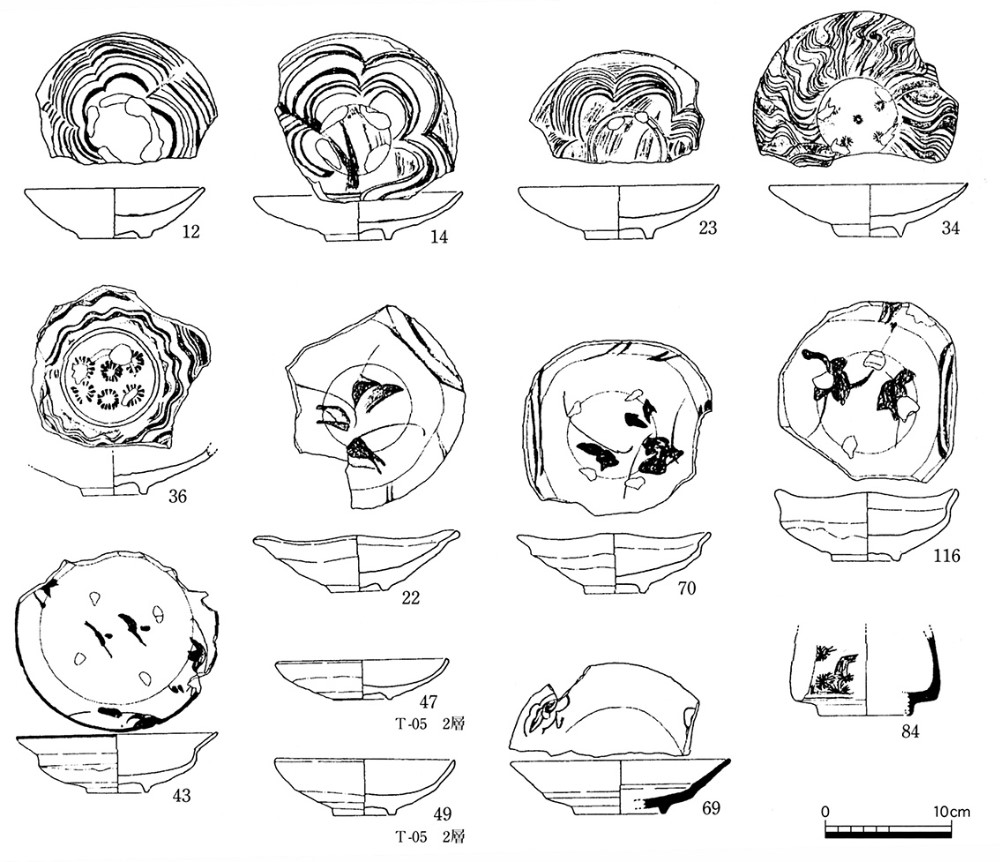 12
14
23
34
36
22
70
116
43
47
T-05 2層
49
T-05 2層
69
84
0
10cm